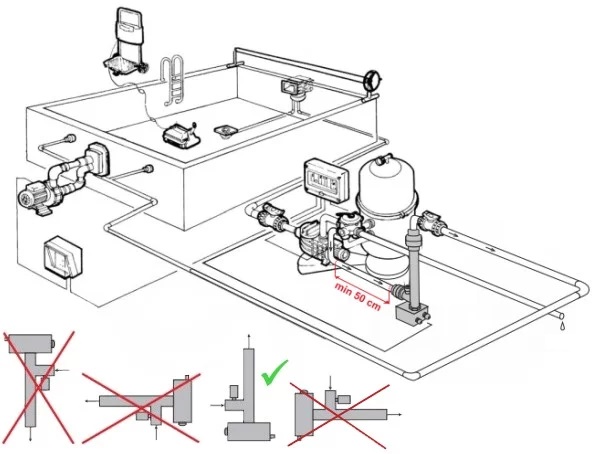 min 50 cm