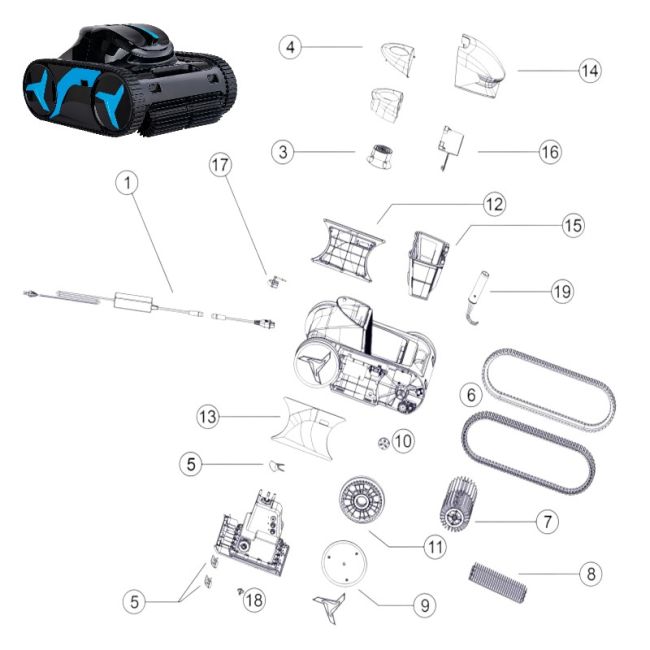 4
14
3
16
17
1
12
15
19
6
13
10
5
7
11
8
5
18
9